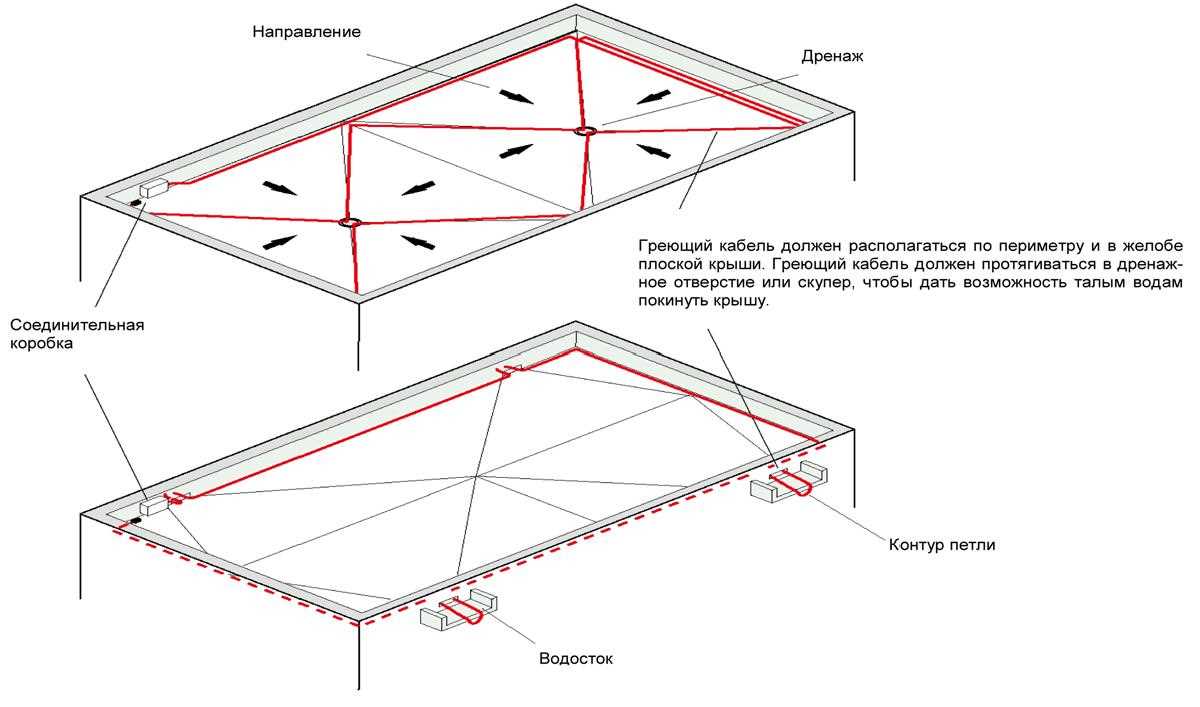 Направление

Дренаж

Греющий кабель должен располагаться по периметру и в желобе плоской крыши. Греющий кабель должен протягиваться в дренажное отверстие или скупер, чтобы дать возможность талым водам покинуть крышу.

Соединительная коробка

Контур петли

Водосток