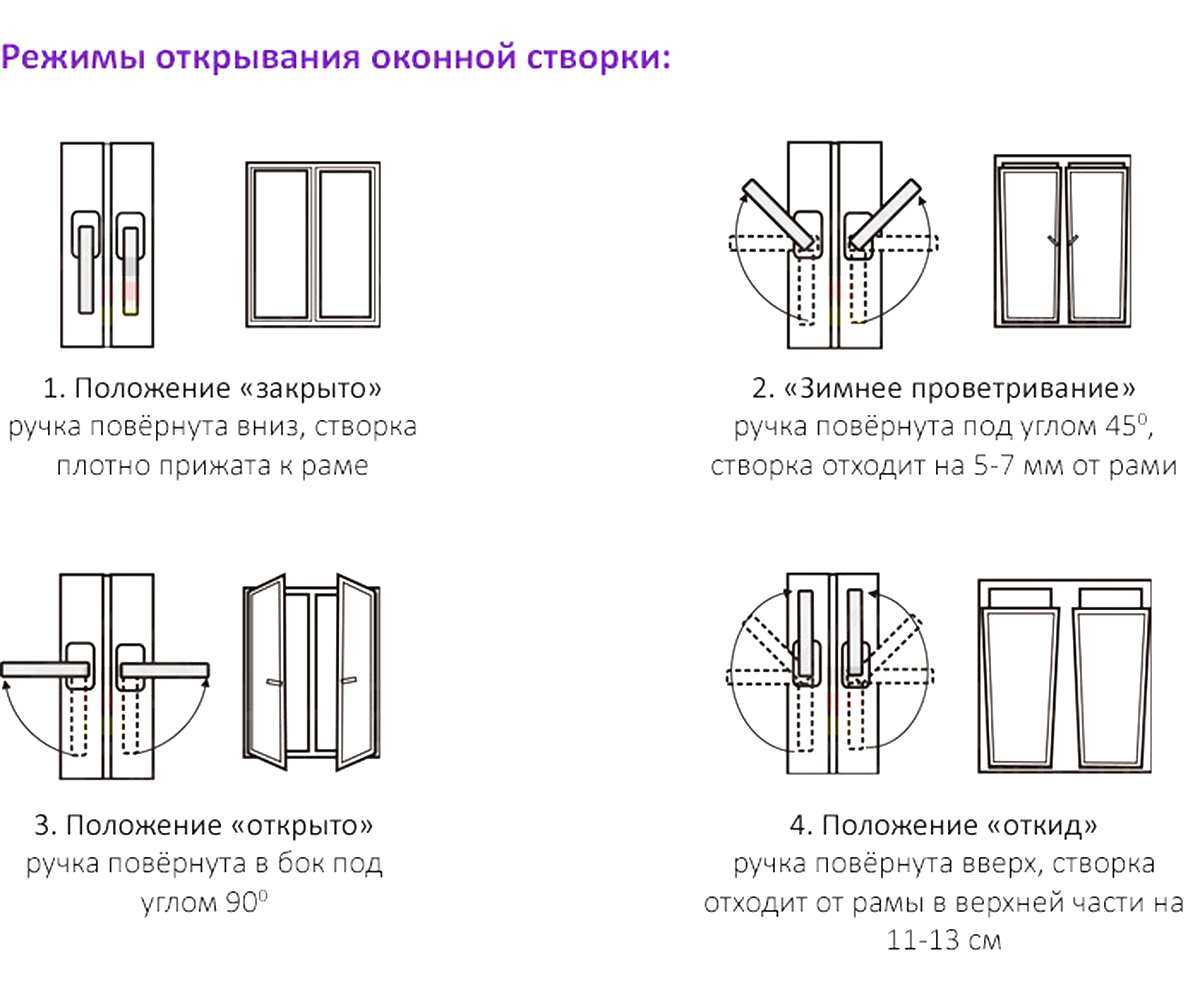 Режимы открывания оконной створки:

1. Положение «закрыто»
ручка повёрнута вниз, створка плотно прижата к раме

2. «Зимнее проветривание»
ручка повёрнута под углом $45^0$, створка отходит на 5-7 мм от рами

3. Положение «открыто»
ручка повёрнута в бок под углом $90^0$

4. Положение «откид»
ручка повёрнута вверх, створка отходит от рамы в верхней части на 11-13 см