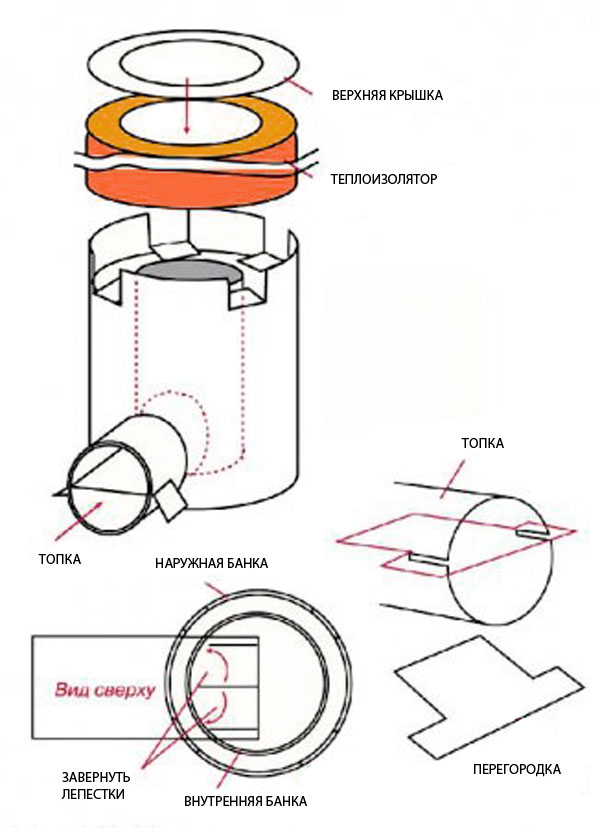 ВЕРХНЯЯ КРЫШКА

ТЕПЛОИЗОЛЯТОР

ТОПКА

ТОПКА

НАРУЖНАЯ БАНКА

Вид сверху

ЗАВЕРНУТЬ ЛЕПЕСТКИ

ВНУТРЕННЯЯ БАНКА

ПЕРЕГОРОДКА