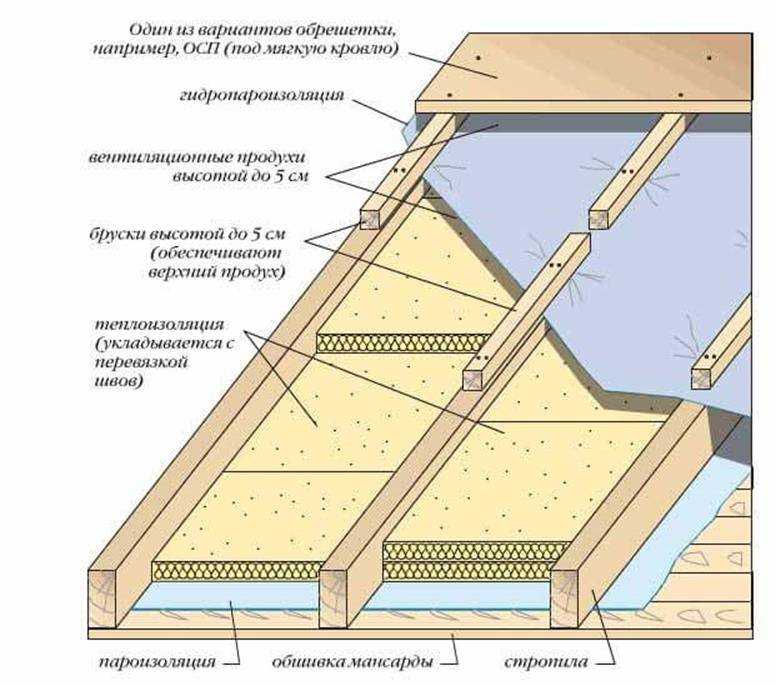 Один из вариантов обрешетки, например, ОСП (под мягкую кровлю)

гидропароизоляция

вентиляционные продухи высотой до 5 см

бруски высотой до 5 см (обеспечивают верхний продух)

теплоизоляция (укладывается с перевязкой швов)

пароизоляция

обшивка мансарды

стропила