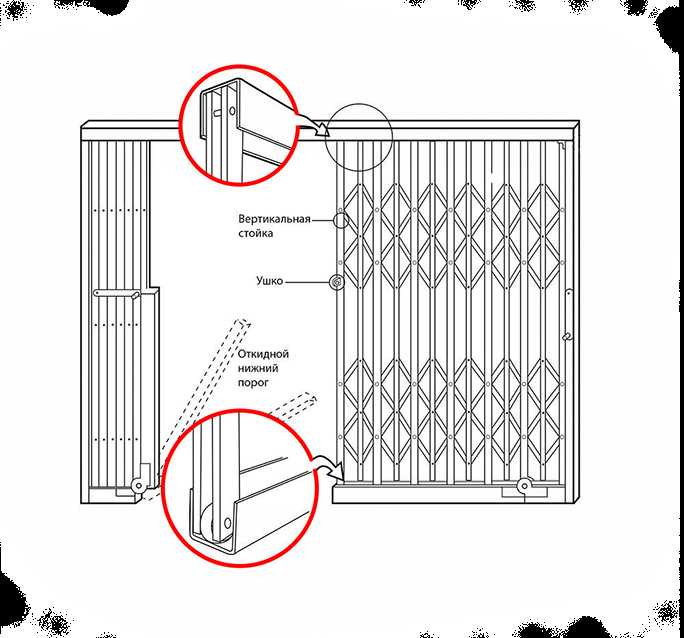 Вертикальная стойка

Ушко

Откидной нижний порог